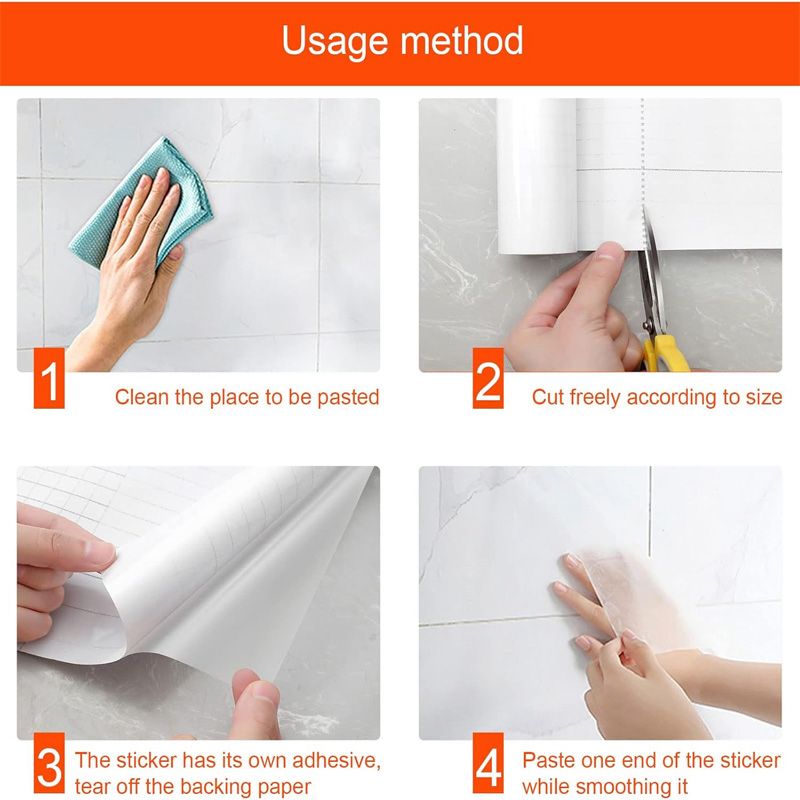 Usage method

1 Clean the place to be pasted

2 Cut freely according to size

3 The sticker has its own adhesive, tear off the backing paper

4 Paste one end of the sticker while smoothing it